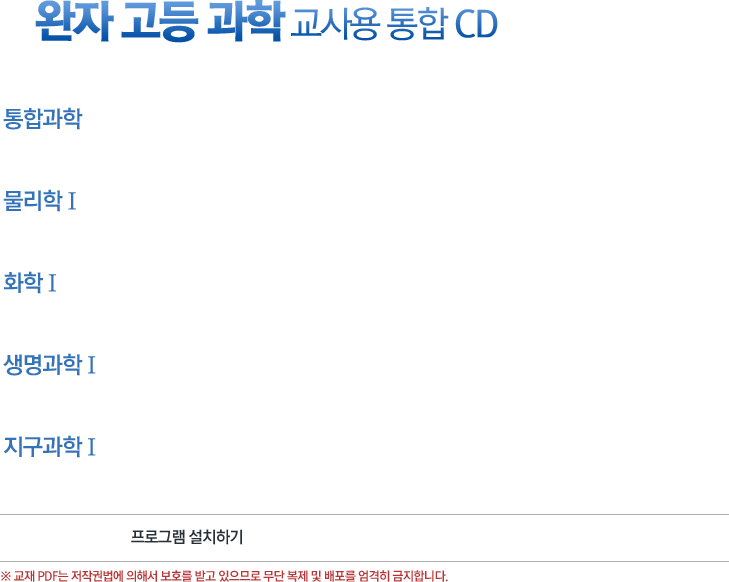 완자 고등 과학 교사용 통합 CD

통합과학

물리학 I

화학 I

생명과학 I

지구과학 I

프로그램 설치하기

※ 교재 PDF는 저작권법에 의해서 보호를 받고 있으므로 무단 복제 및 배포를 엄격히 금지합니다.